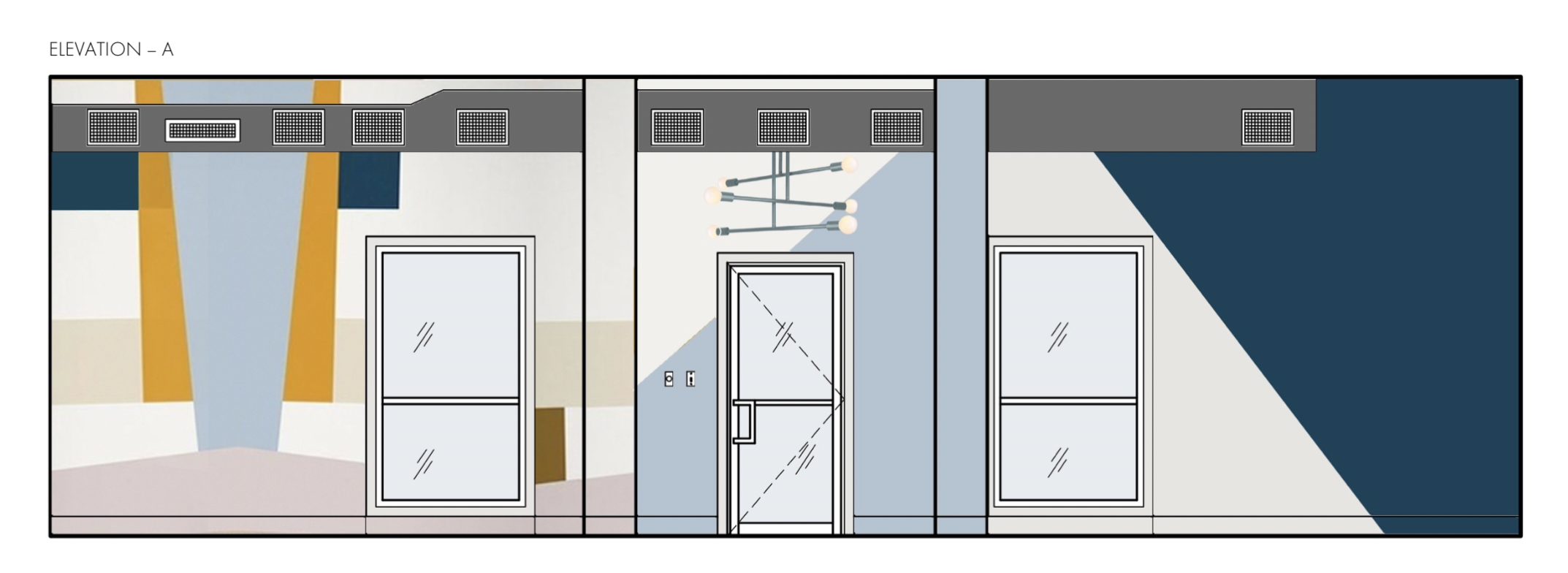 ELEVATION – A